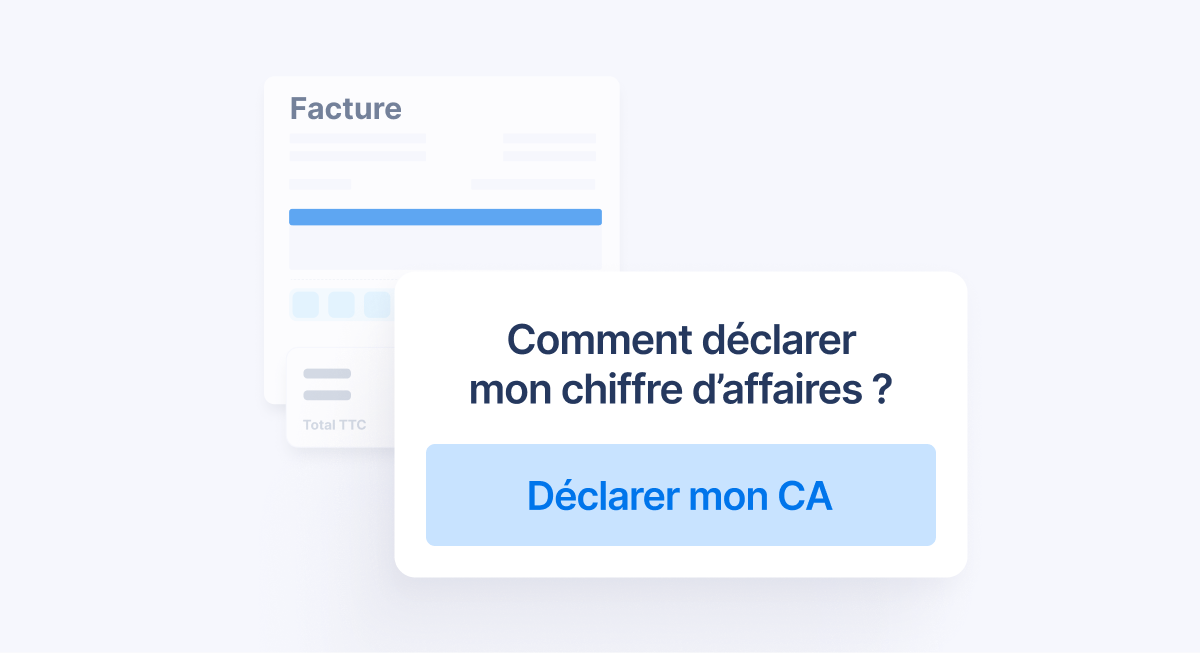 Facture

Total TTC

Comment déclarer mon chiffre d'affaires ?

Déclarer mon CA